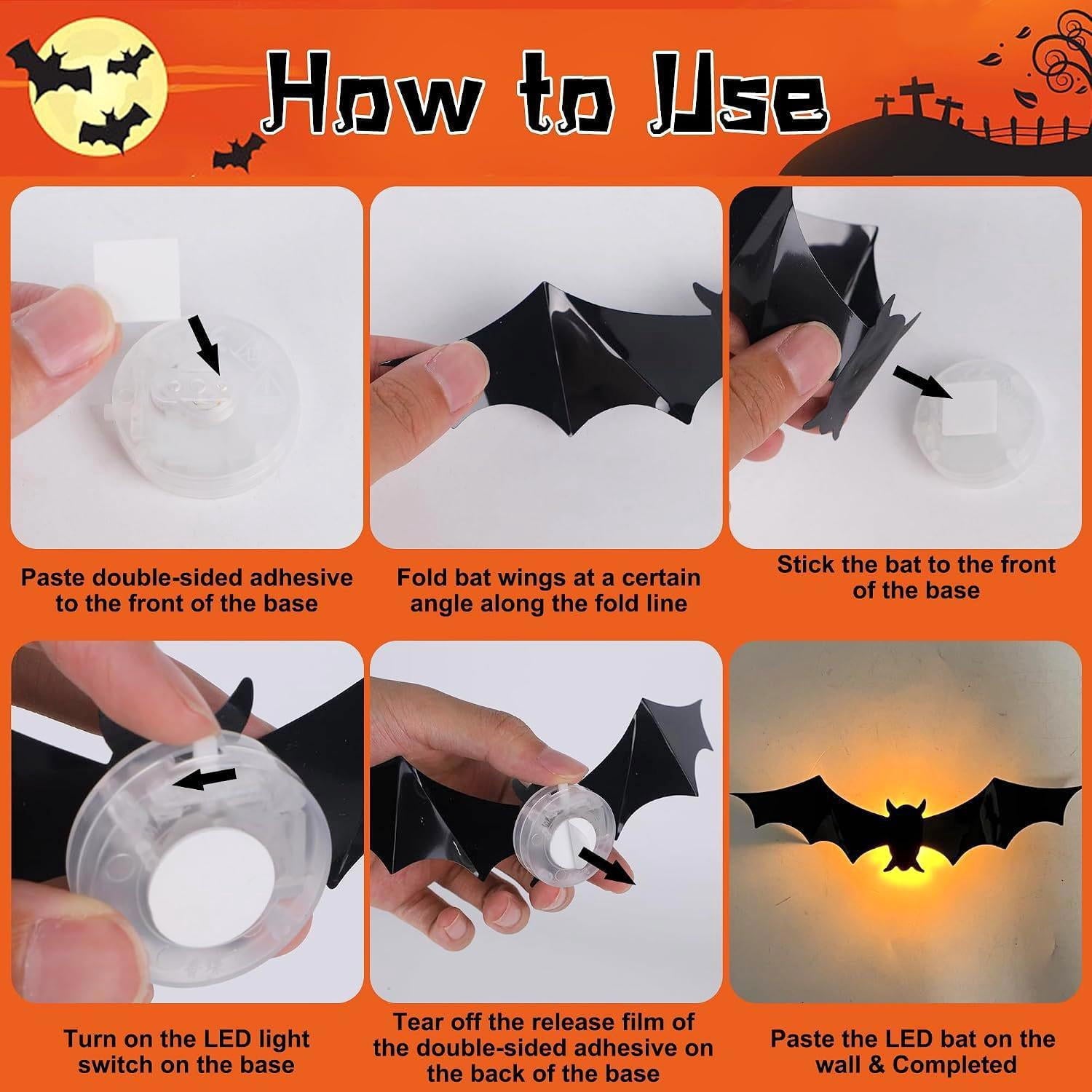 How to Use

Paste double-sided adhesive to the front of the base

Fold bat wings at a certain angle along the fold line

Stick the bat to the front of the base

Turn on the LED light switch on the base

Tear off the release film of the double-sided adhesive on the back of the base

Paste the LED bat on the wall & Completed