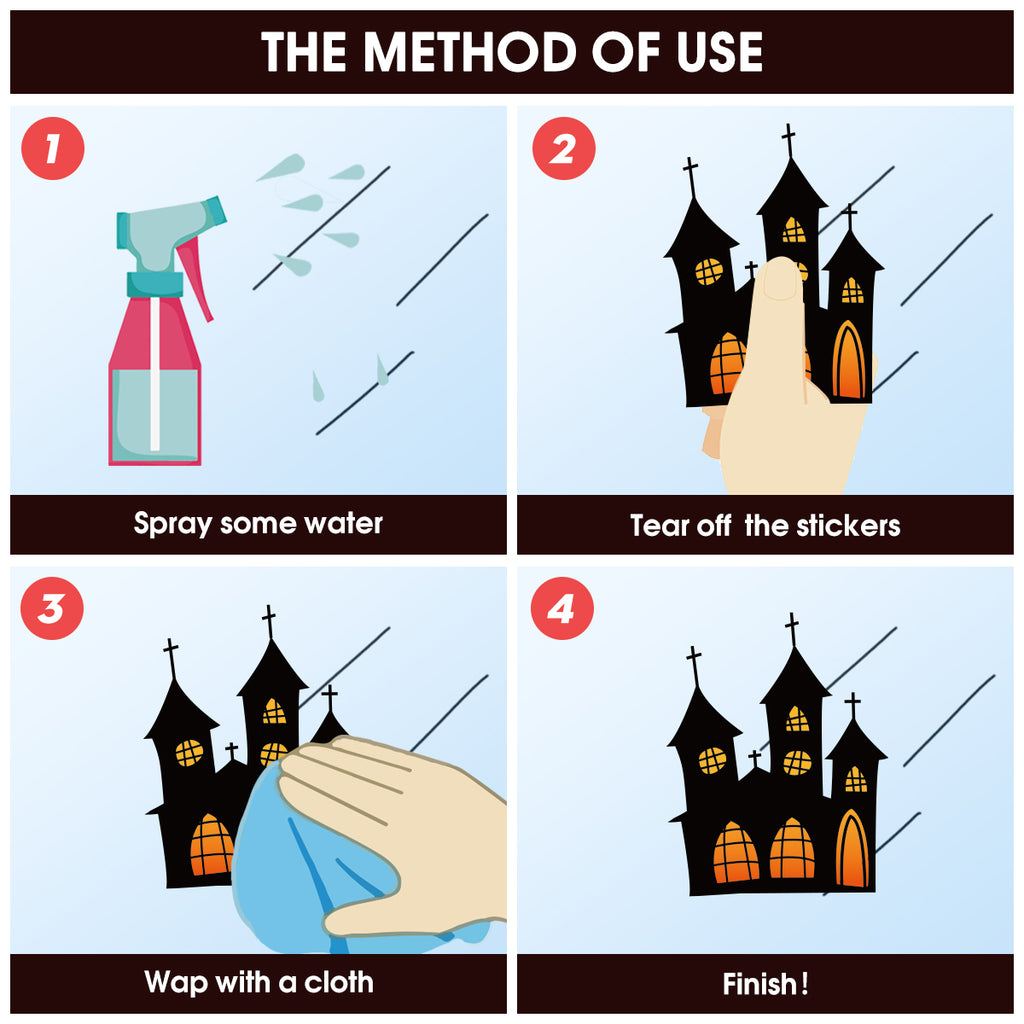 THE METHOD OF USE

1

Spray some water

2

Tear off the stickers

3

Wap with a cloth

4

Finish!