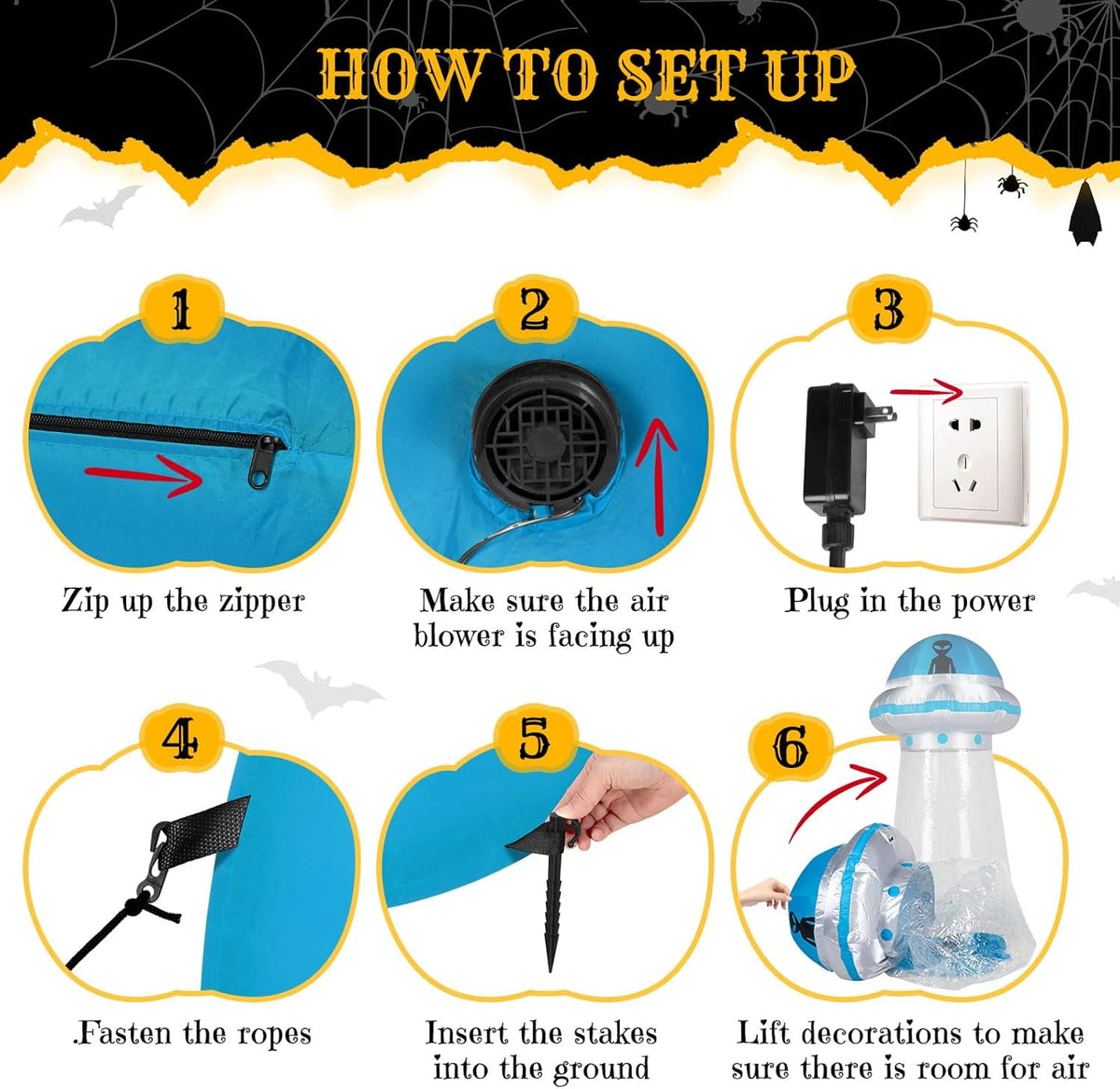 HOW TO SET UP

1

Zip up the zipper

2

Make sure the air blower is facing up

3

Plug in the power

4

.Fasten the ropes

5

Insert the stakes into the ground

6

Lift decorations to make sure there is room for air