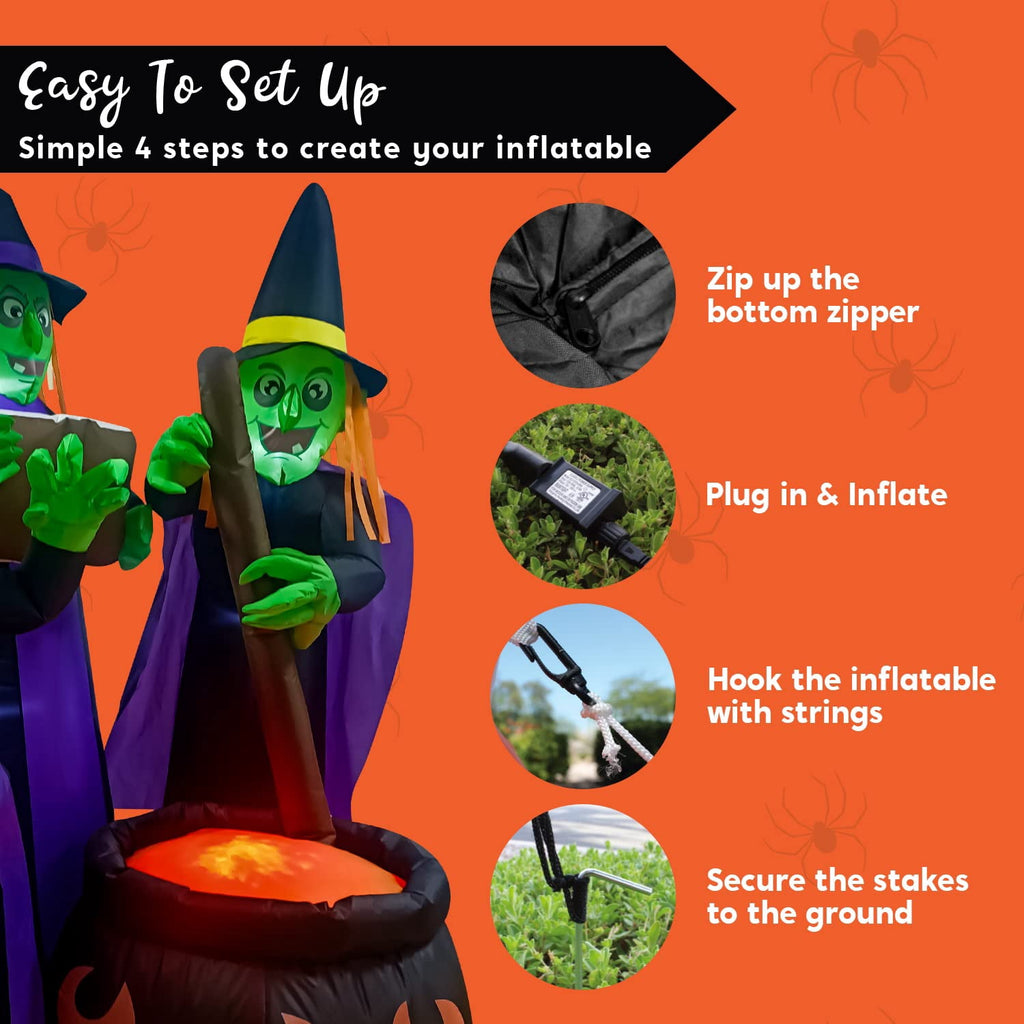 Easy To Set Up
Simple 4 steps to create your inflatable

Zip up the bottom zipper

Plug in & Inflate

Hook the inflatable with strings

Secure the stakes to the ground