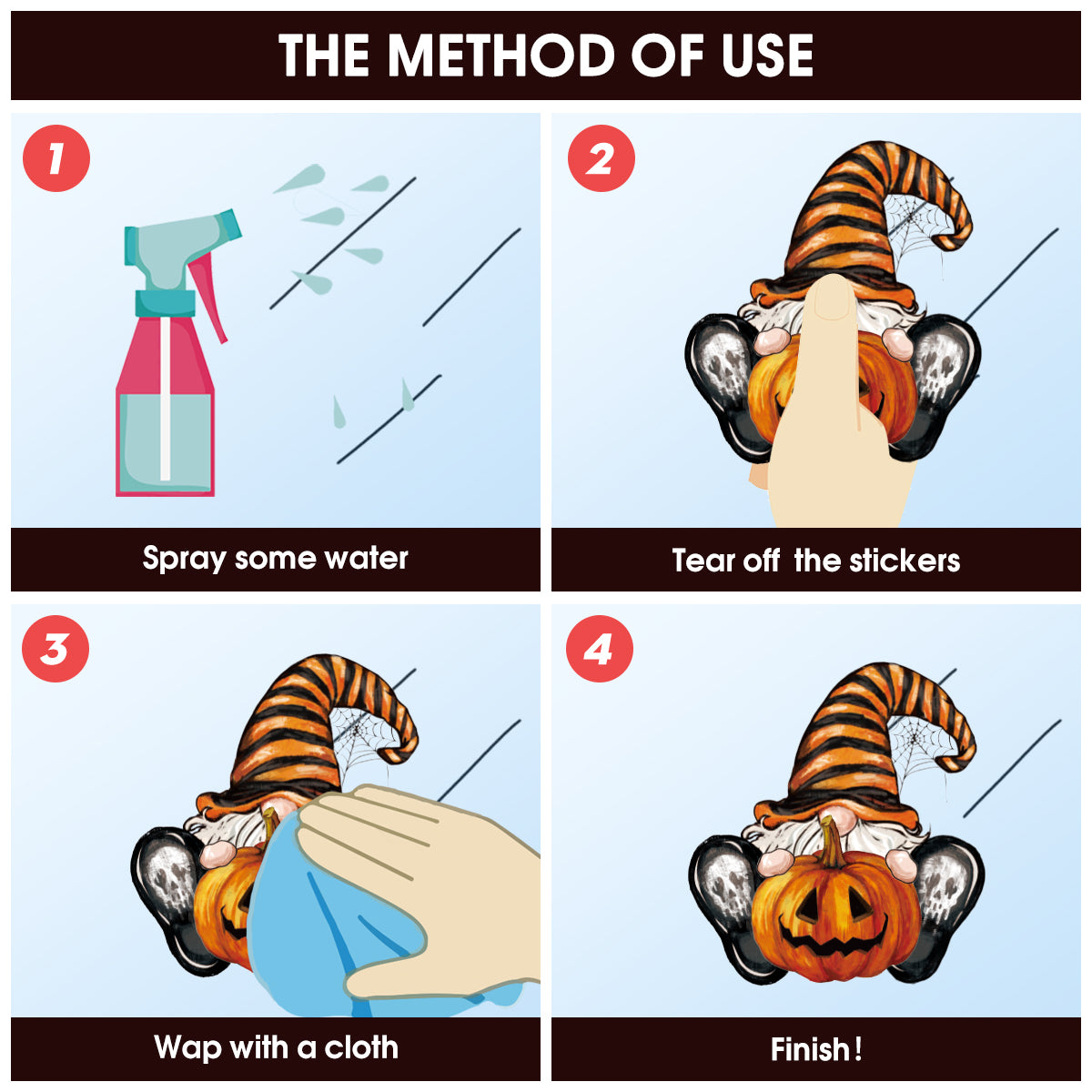 THE METHOD OF USE

1

Spray some water

2

Tear off the stickers

3

Wap with a cloth

4

Finish!